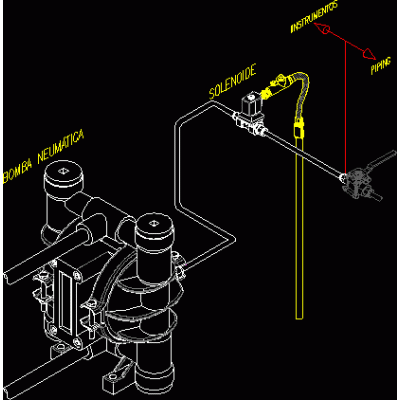 INSTRUMENTOS

PIPING

SOLENOIDE

BOMBA NEUMATICA