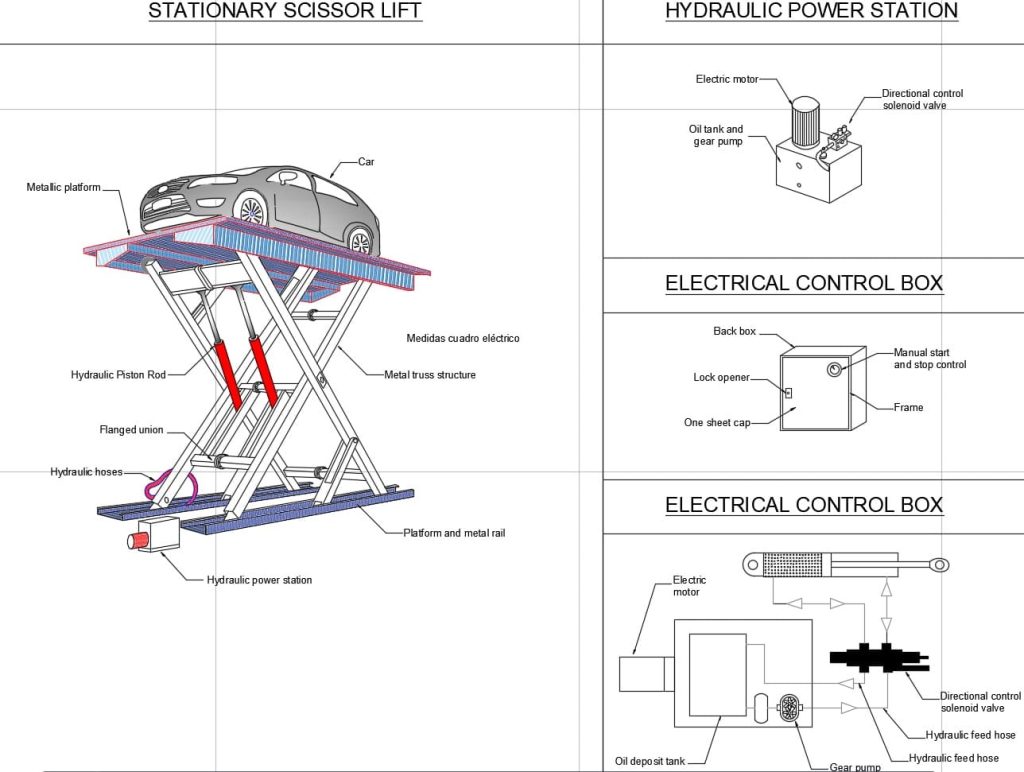 STATIONARY SCISSOR LIFT

Car

Metallic platform

Medidas cuadro eléctrico

Hydraulic Piston Rod

Metal truss structure

Flanged union

Hydraulic hoses

Platform and metal rail

Hydraulic power station

HYDRAULIC POWER STATION

Electric motor

Directional control solenoid valve

Oil tank and gear pump

ELECTRICAL CONTROL BOX

Back box

Manual start and stop control

Lock opener

Frame

One sheet cap

ELECTRICAL CONTROL BOX

Electric motor

Directional control solenoid valve

Hydraulic feed hose

Hydraulic feed hose

Oil deposit tank

Gear pump