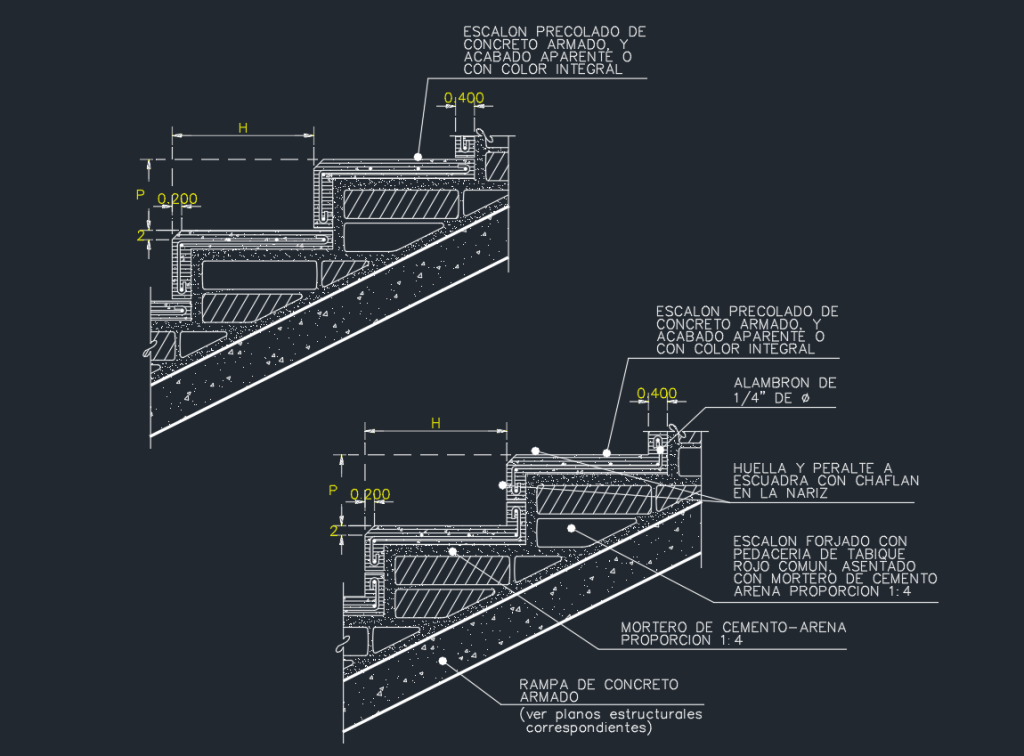 ESCALON PRECOLADO DE CONCRETO ARMADO, Y ACABADO APARENTE O CON COLOR INTEGRAL

0.400

H

P

0.200

2

ESCALON PRECOLADO DE CONCRETO ARMADO, Y ACABADO APARENTE O CON COLOR INTEGRAL

0.400

ALAMBRON DE 1/4" DE ø

H

P

0.200

2

HUELLA Y PERALTE A ESCUADRA CON CHAFLAN EN LA NARIZ

ESCALON FORJADO CON PEDACERIA DE TABIQUE ROJO COMUN, ASENTADO CON MORTERO DE CEMENTO ARENA PROPORCION 1:4

MORTERO DE CEMENTO-ARENA PROPORCION 1:4

RAMPA DE CONCRETO ARMADO
(ver planos estructurales correspondientes)